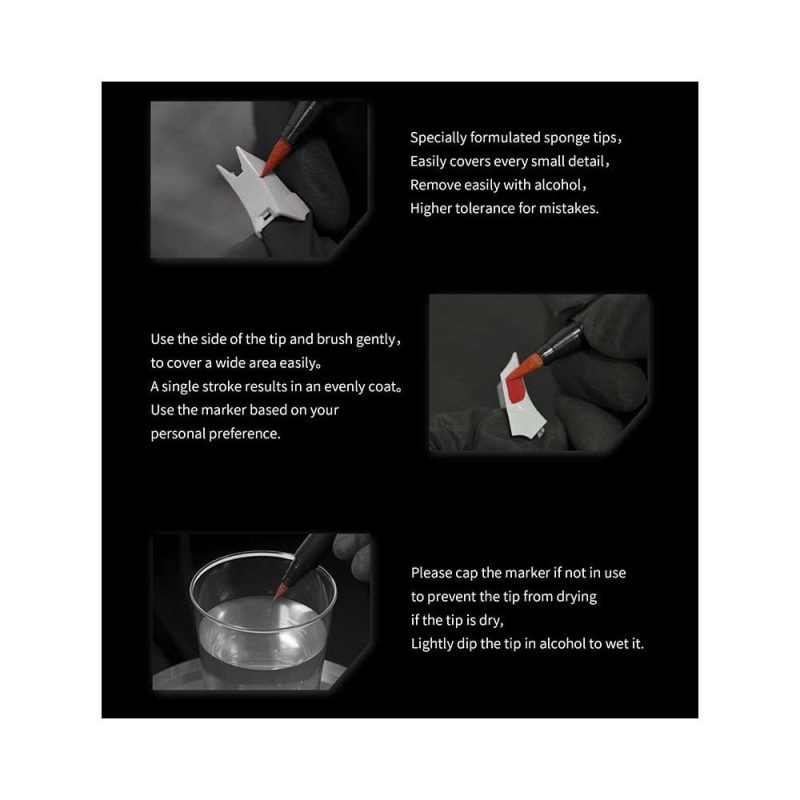 Specially formulated sponge tips，
Easily covers every small detail，
Remove easily with alcohol，
Higher tolerance for mistakes.

Use the side of the tip and brush gently，
to cover a wide area easily。
A single stroke results in an evenly coat。
Use the marker based on your personal preference.

Please cap the marker if not in use
to prevent the tip from drying
if the tip is dry,
Lightly dip the tip in alcohol to wet it.