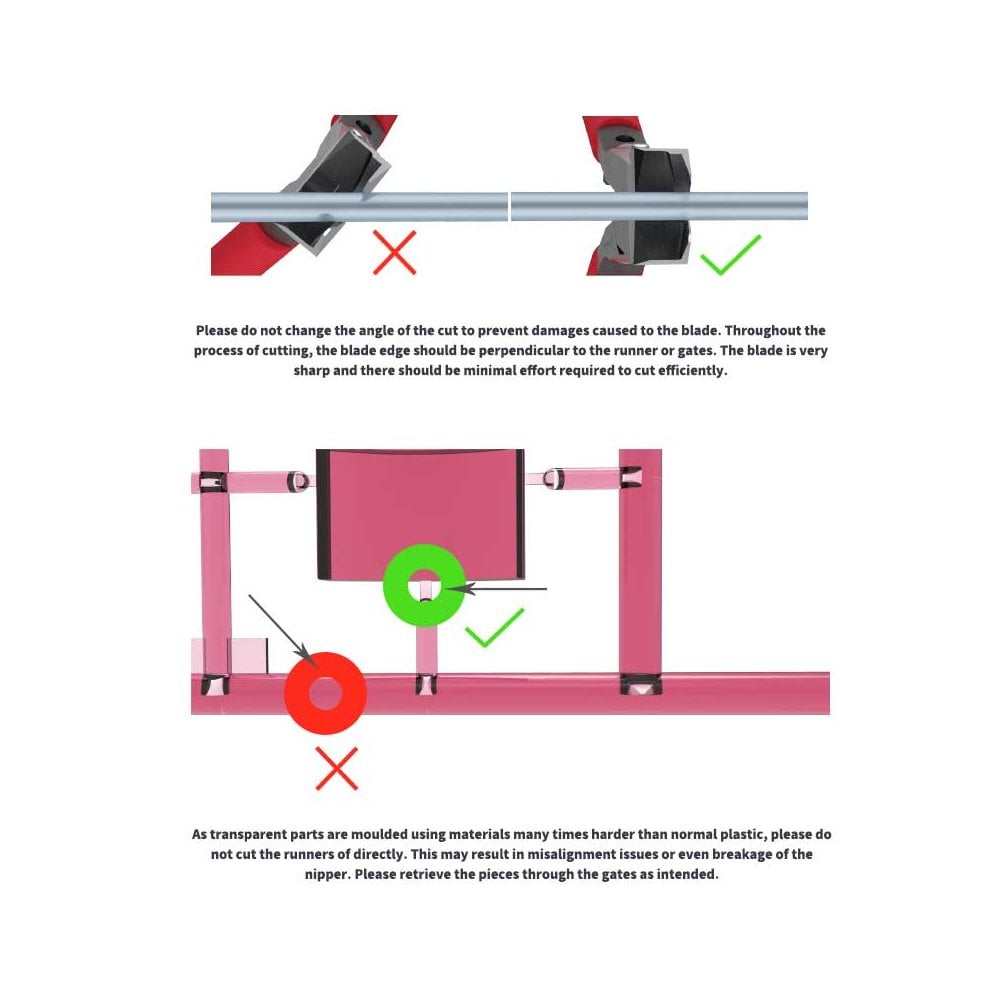 Please do not change the angle of the cut to prevent damages caused to the blade. Throughout the process of cutting, the blade edge should be perpendicular to the runner or gates. The blade is very sharp and there should be minimal effort required to cut efficiently.

As transparent parts are moulded using materials many times harder than normal plastic, please do not cut the runners of directly. This may result in misalignment issues or even breakage of the nipper. Please retrieve the pieces through the gates as intended.