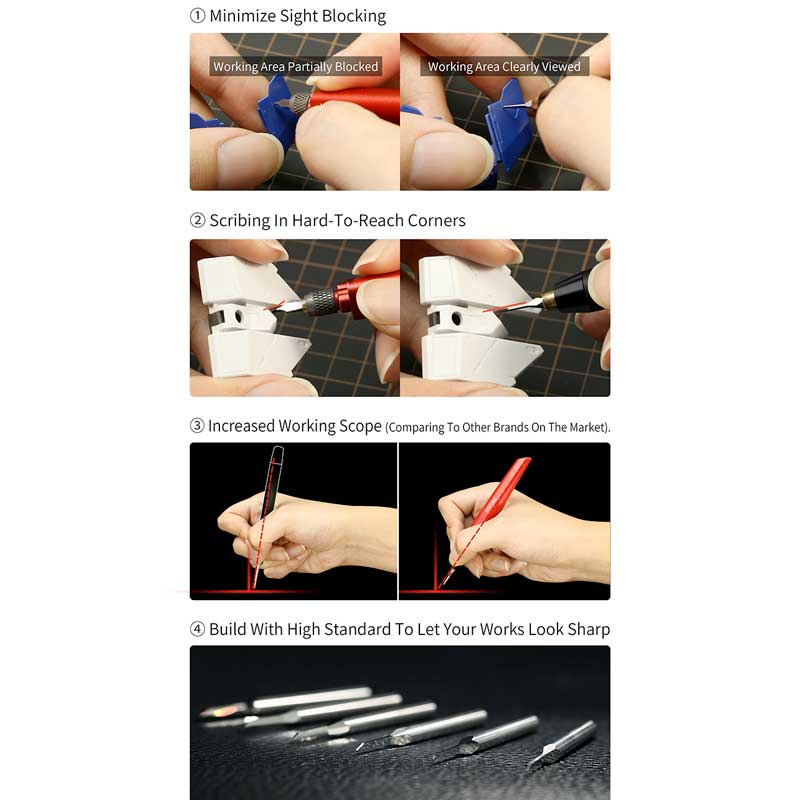 ① Minimize Sight Blocking

Working Area Partially Blocked

Working Area Clearly Viewed

② Scribing In Hard-To-Reach Corners

③ Increased Working Scope (Comparing To Other Brands On The Market).

④ Build With High Standard To Let Your Works Look Sharp