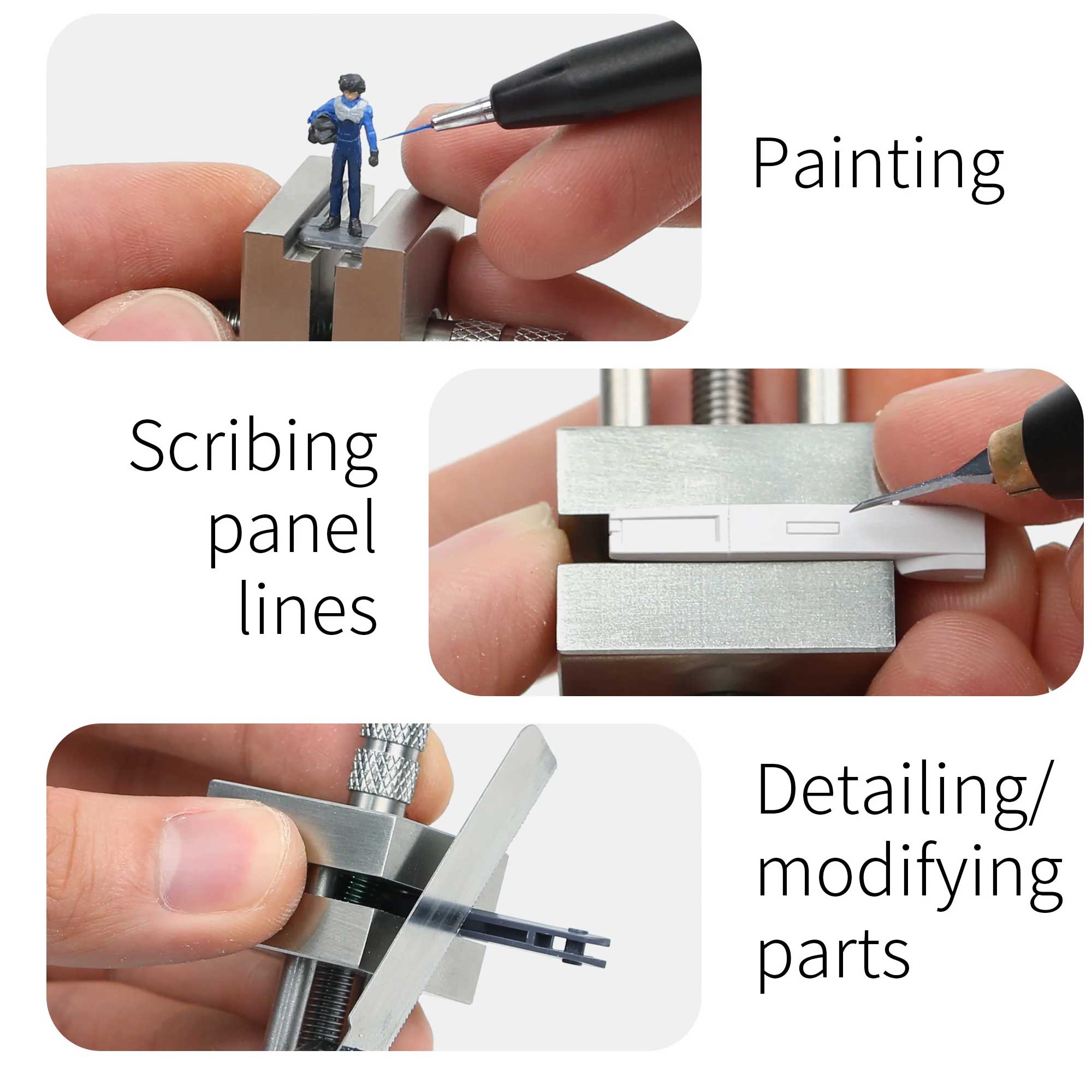 Painting

Scribing panel lines

Detailing/ modifying parts