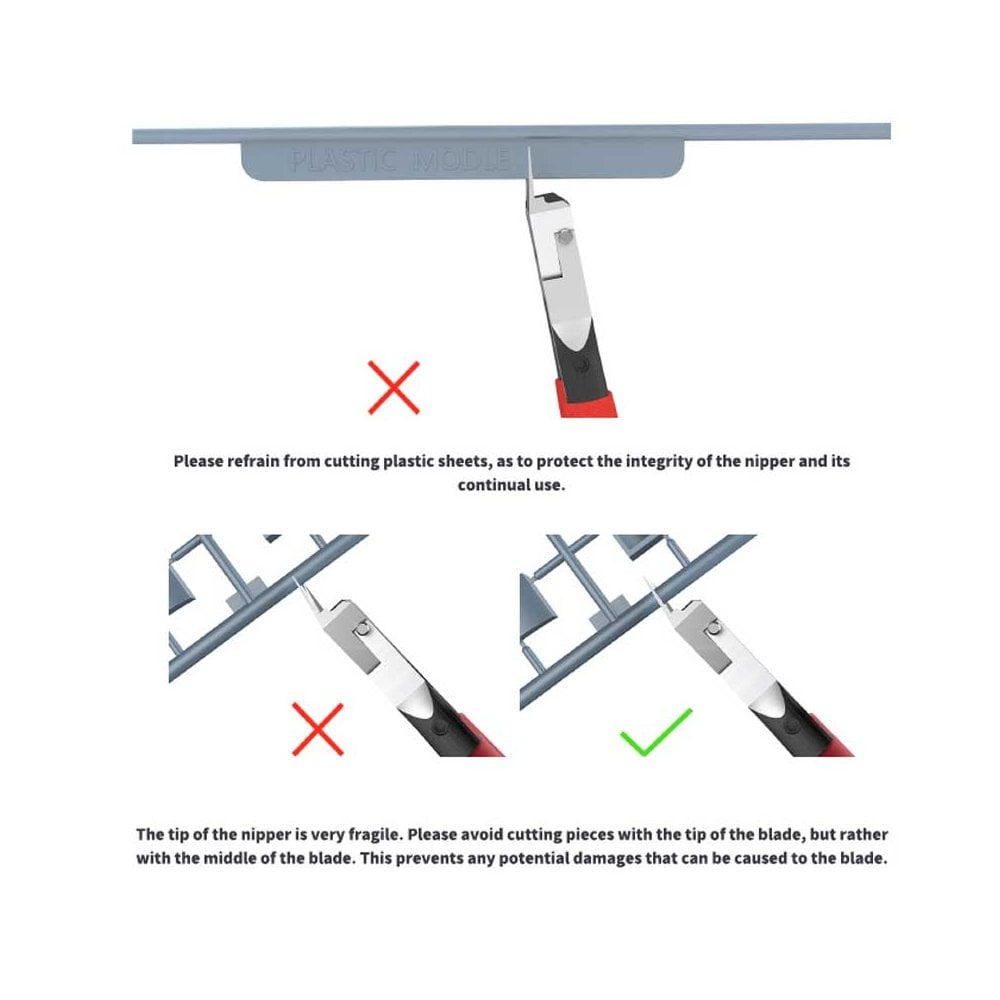 PLASTIC MODLE

Please refrain from cutting plastic sheets, as to protect the integrity of the nipper and its continual use.

The tip of the nipper is very fragile. Please avoid cutting pieces with the tip of the blade, but rather with the middle of the blade. This prevents any potential damages that can be caused to the blade.