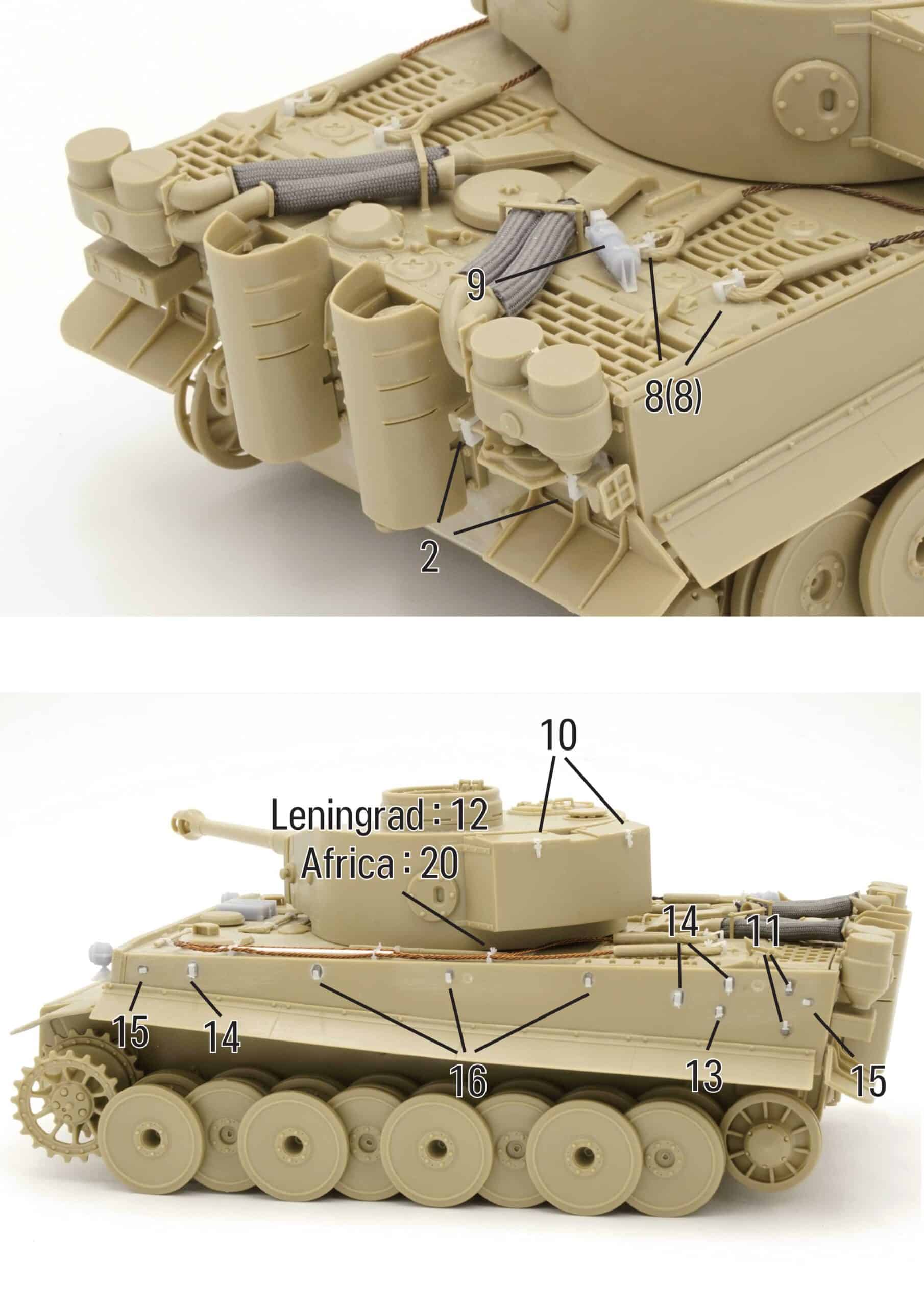 9
8(8)
2

10
Leningrad : 12
Africa : 20
14
11
15
14
16
13
15