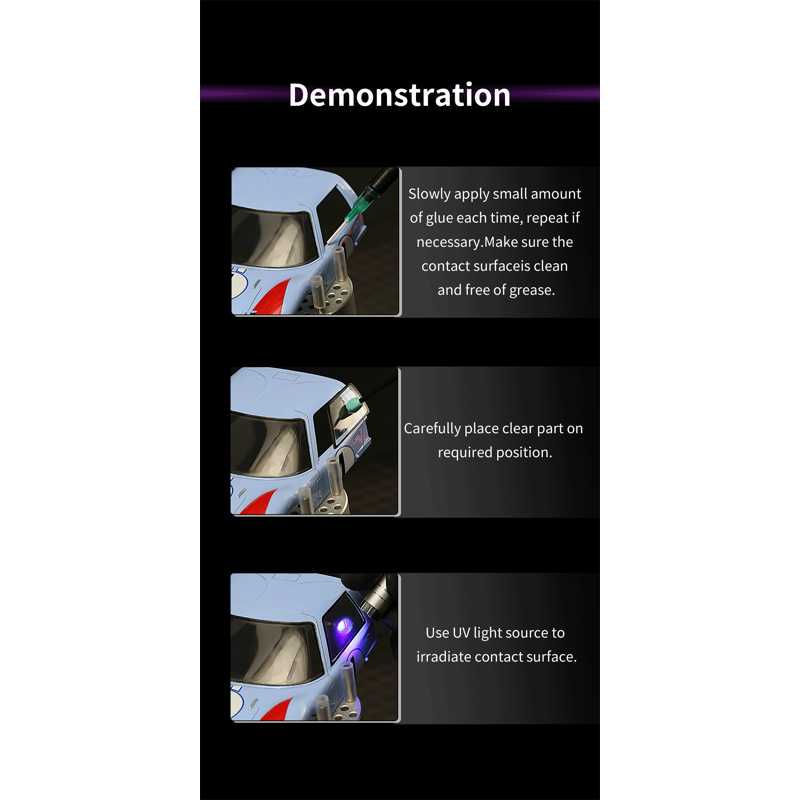 Demonstration

Slowly apply small amount of glue each time, repeat if necessary.Make sure the contact surfaceis clean and free of grease.

Carefully place clear part on required position.

Use UV light source to irradiate contact surface.