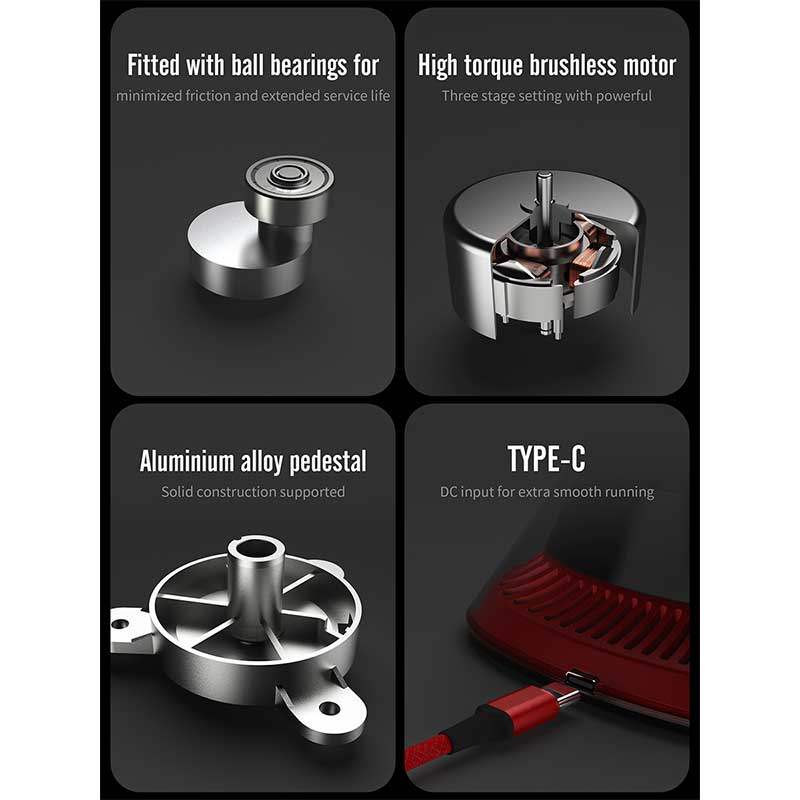 Fitted with ball bearings for
minimized friction and extended service life

High torque brushless motor
Three stage setting with powerful

Aluminium alloy pedestal
Solid construction supported

TYPE-C
DC input for extra smooth running