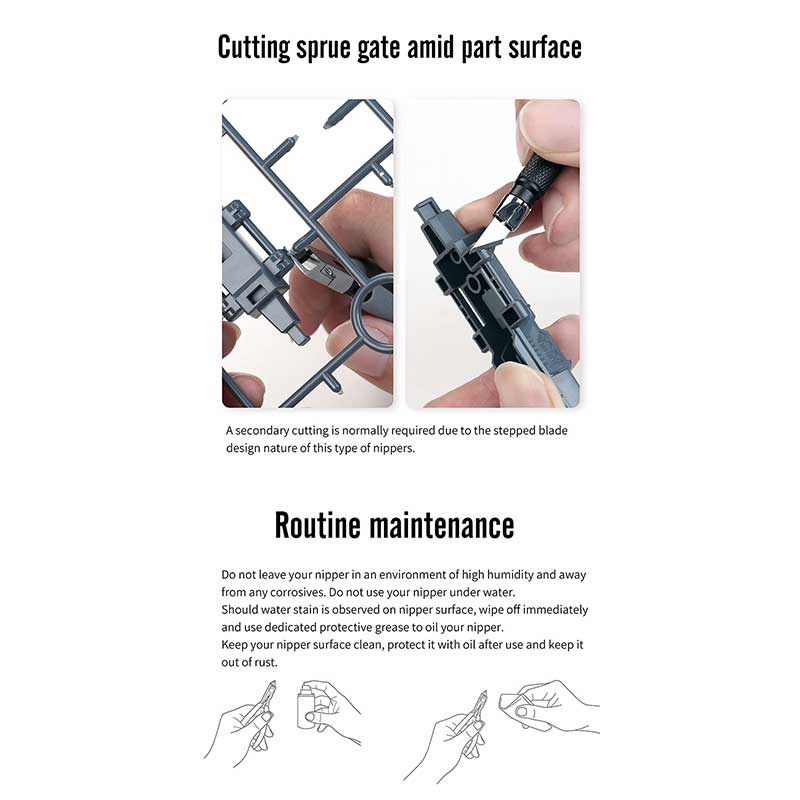 Cutting sprue gate amid part surface

A secondary cutting is normally required due to the stepped blade design nature of this type of nippers.

Routine maintenance

Do not leave your nipper in an environment of high humidity and away from any corrosives. Do not use your nipper under water.
Should water stain is observed on nipper surface, wipe off immediately and use dedicated protective grease to oil your nipper.
Keep your nipper surface clean, protect it with oil after use and keep it out of rust.