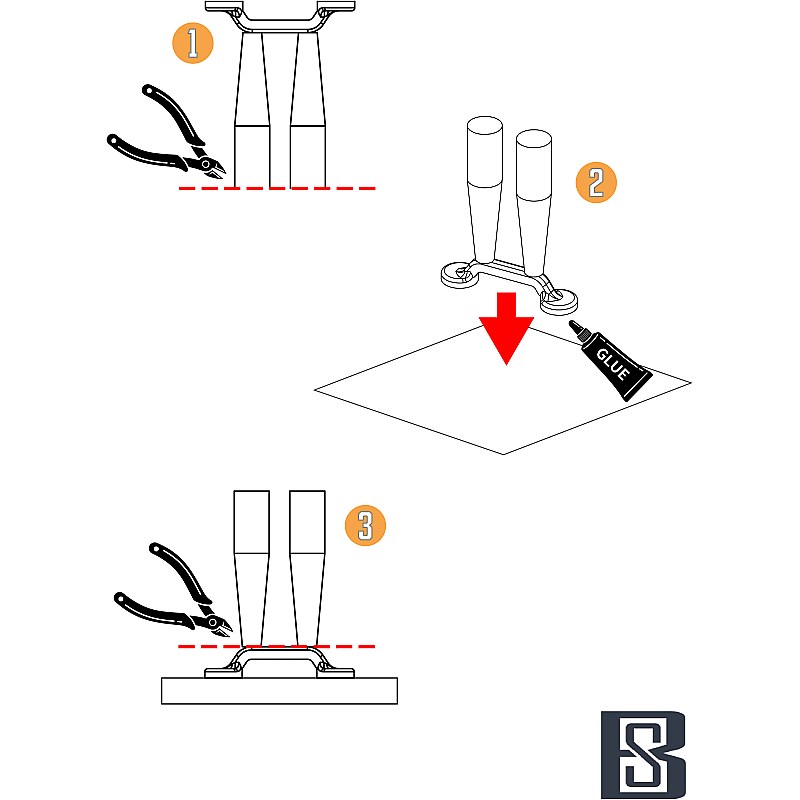 1

2

GLUE

3