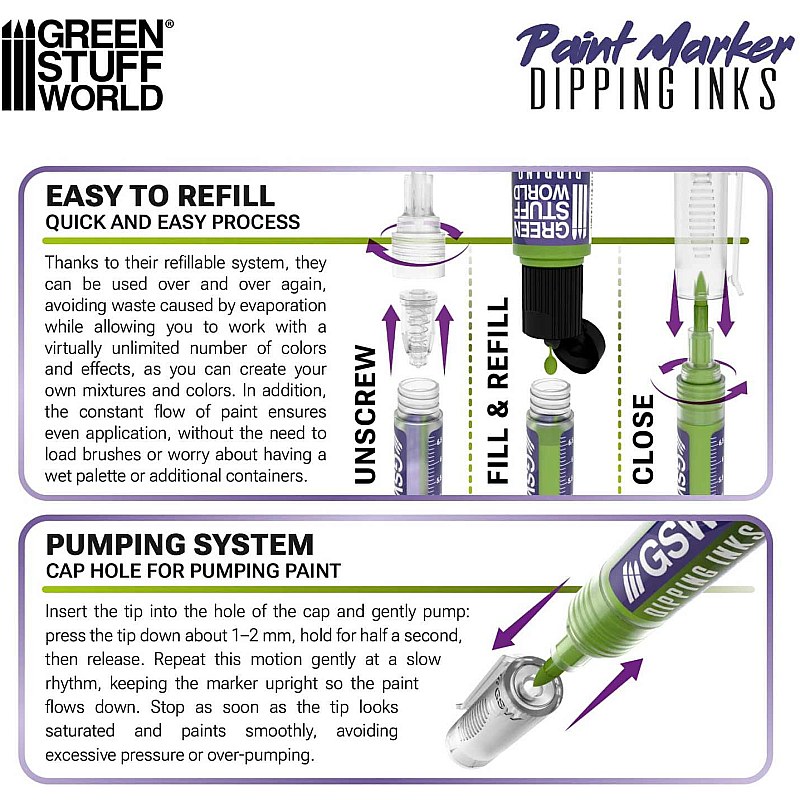 GREEN STUFF WORLD®

Paint Marker
DIPPING INKS

EASY TO REFILL
QUICK AND EASY PROCESS

Thanks to their refillable system, they can be used over and over again, avoiding waste caused by evaporation while allowing you to work with a virtually unlimited number of colors and effects, as you can create your own mixtures and colors. In addition, the constant flow of paint ensures even application, without the need to load brushes or worry about having a wet palette or additional containers.

UNSCREW

GREEN STUFF WORLD

FILL & REFILL

CLOSE

PUMPING SYSTEM
CAP HOLE FOR PUMPING PAINT

Insert the tip into the hole of the cap and gently pump: press the tip down about 1–2 mm, hold for half a second, then release. Repeat this motion gently at a slow rhythm, keeping the marker upright so the paint flows down. Stop as soon as the tip looks saturated and paints smoothly, avoiding excessive pressure or over-pumping.

GSW DIPPING INKS

GSW